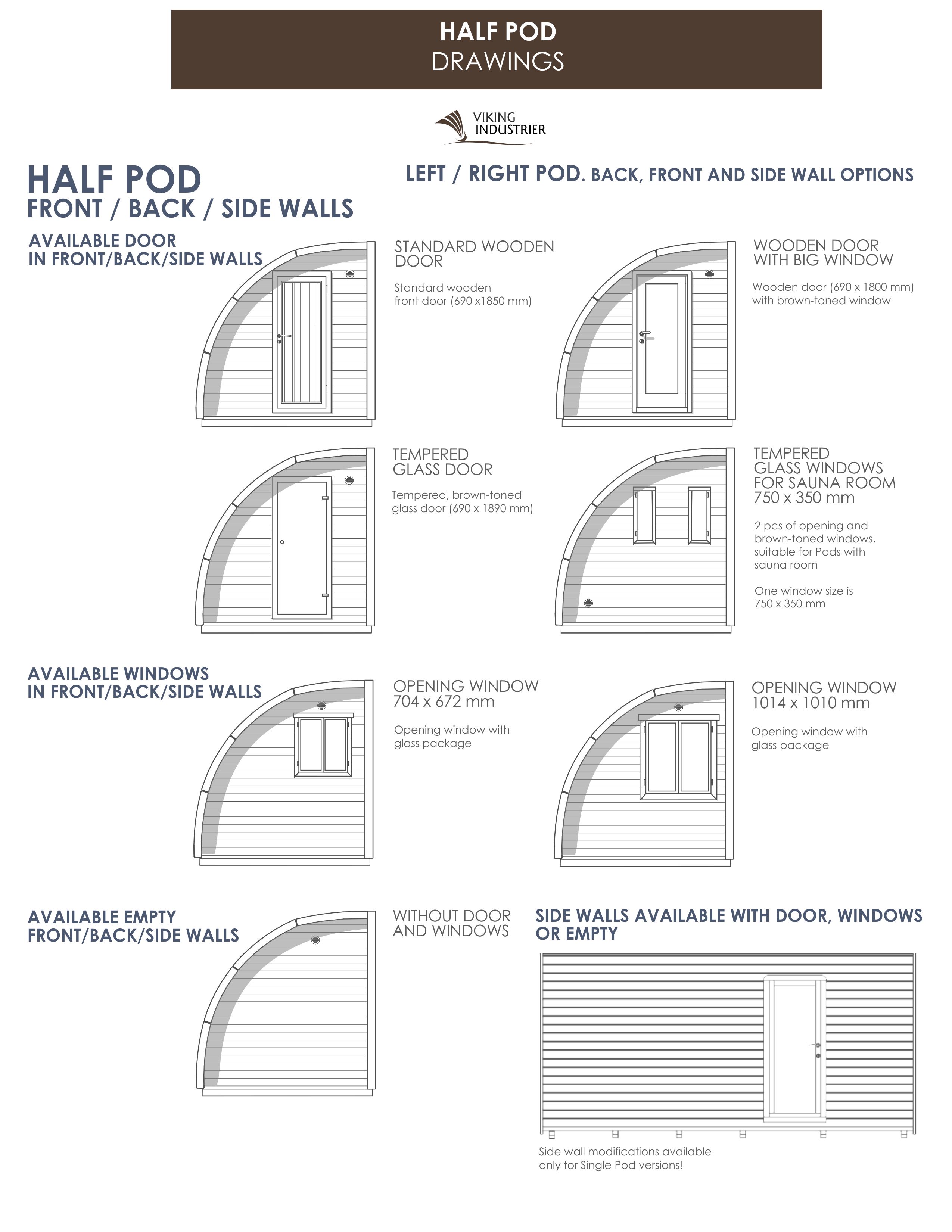 HALF POD
DRAWINGS

VIKING
INDUSTRIER

HALF POD
FRONT / BACK / SIDE WALLS

LEFT / RIGHT POD. BACK, FRONT AND SIDE WALL OPTIONS

AVAILABLE DOOR
IN FRONT/BACK/SIDE WALLS

STANDARD WOODEN DOOR

Standard wooden front door (690 x1850 mm)

WOODEN DOOR WITH BIG WINDOW

Wooden door (690 x 1800 mm) with brown-toned window

TEMPERED GLASS DOOR

Tempered, brown-toned glass door (690 x 1890 mm)

TEMPERED GLASS WINDOWS FOR SAUNA ROOM 750 x 350 mm

2 pcs of opening and brown-toned windows, suitable for Pods with sauna room

One window size is 750 x 350 mm

AVAILABLE WINDOWS
IN FRONT/BACK/SIDE WALLS

OPENING WINDOW 704 x 672 mm

Opening window with glass package

OPENING WINDOW 1014 x 1010 mm

Opening window with glass package

AVAILABLE EMPTY
FRONT/BACK/SIDE WALLS

WITHOUT DOOR AND WINDOWS

SIDE WALLS AVAILABLE WITH DOOR, WINDOWS OR EMPTY

Side wall modifications available only for Single Pod versions!