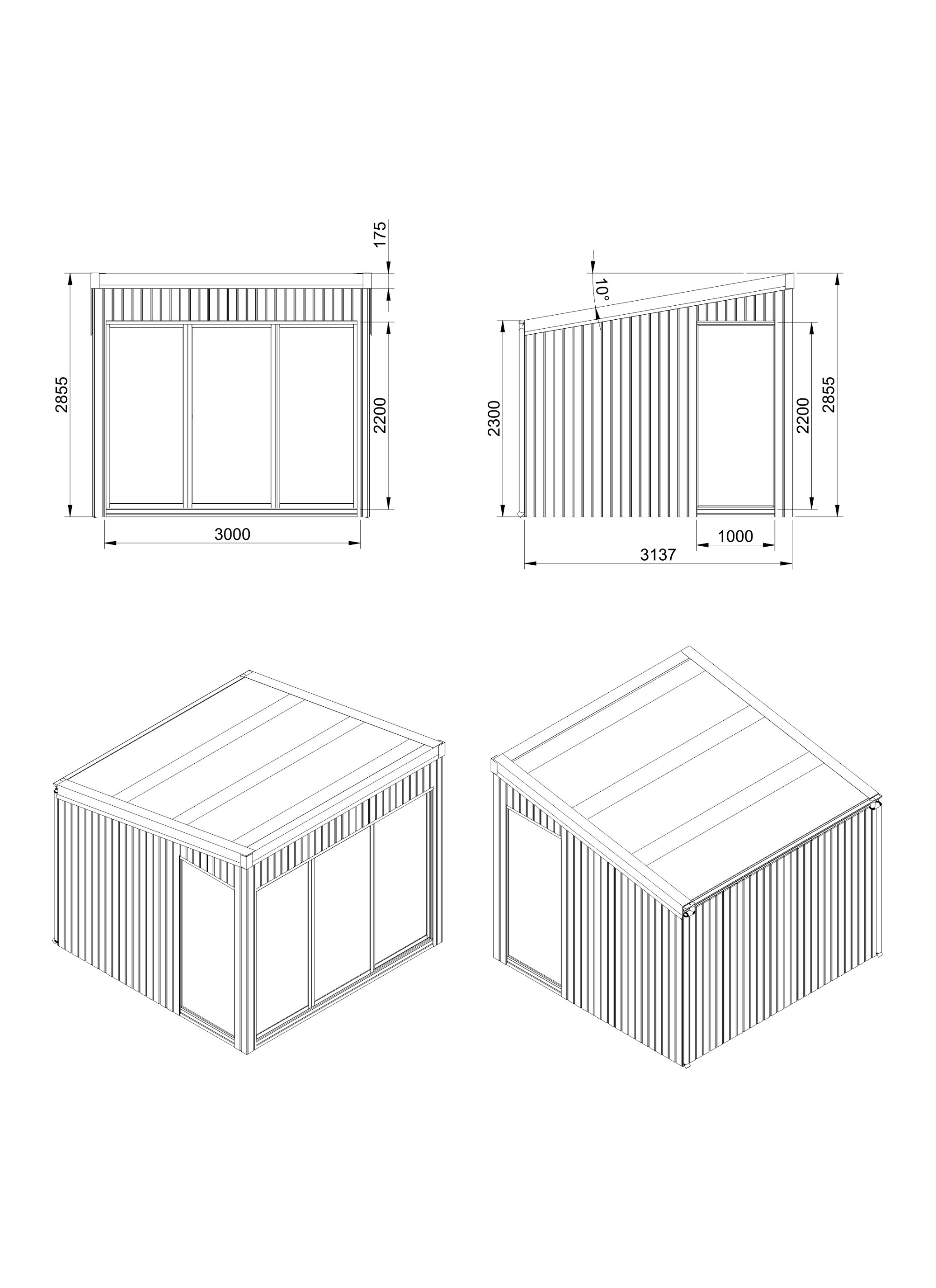 175
2855
2200
3000
10°
2300
2200
2855
1000
3137