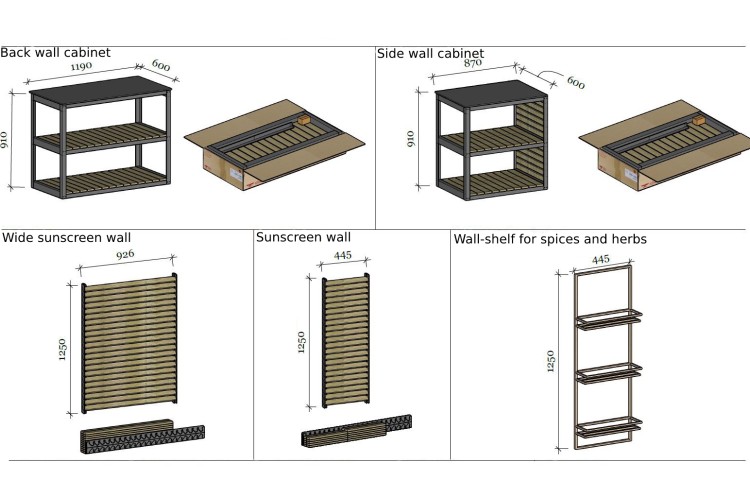 Back wall cabinet

1190

600

910

Side wall cabinet

870

600

910

Wide sunscreen wall

926

1250

Sunscreen wall

445

1250

Wall-shelf for spices and herbs

445

1250