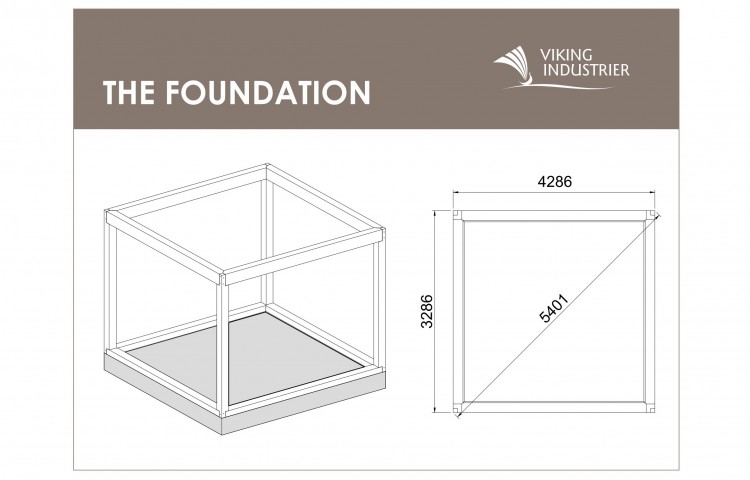 THE FOUNDATION

VIKING INDUSTRIER

4286

3286

5401