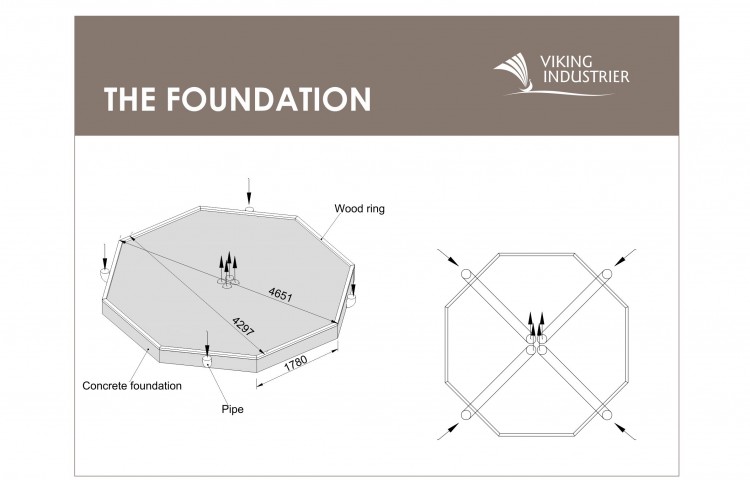 THE FOUNDATION

VIKING INDUSTRIER

Wood ring

4651

4297

1780

Concrete foundation

Pipe