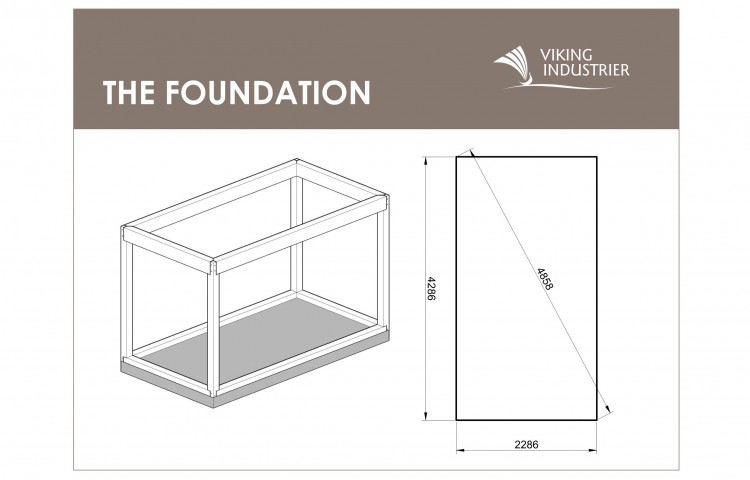 THE FOUNDATION

VIKING INDUSTRIER

4286

4858

2286